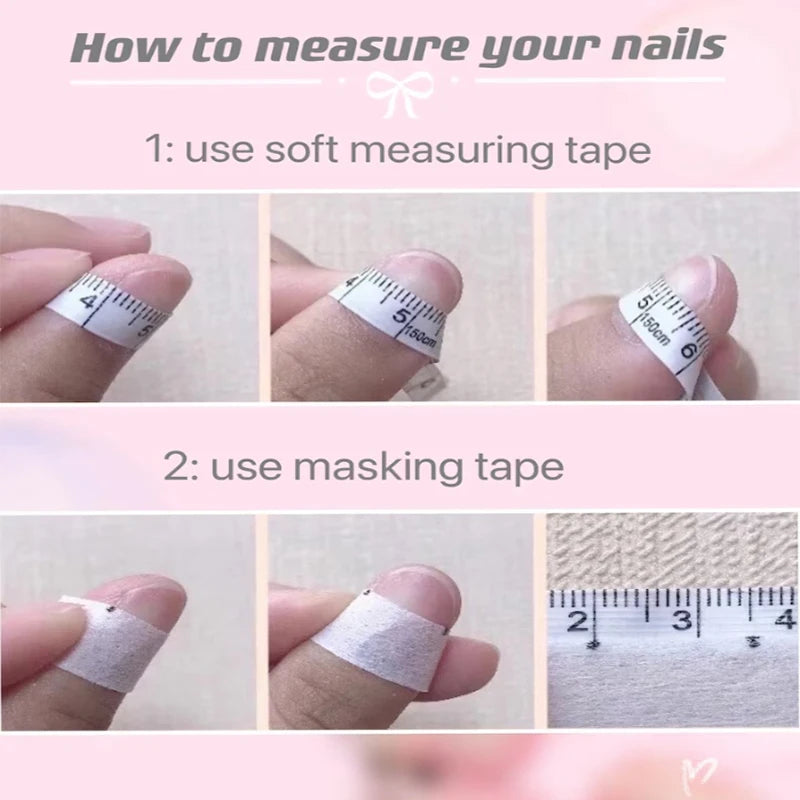 How to measure your nails

1: use soft measuring tape

4 5

4 5 150cm

5 150cm 6

2: use masking tape

2 3 4